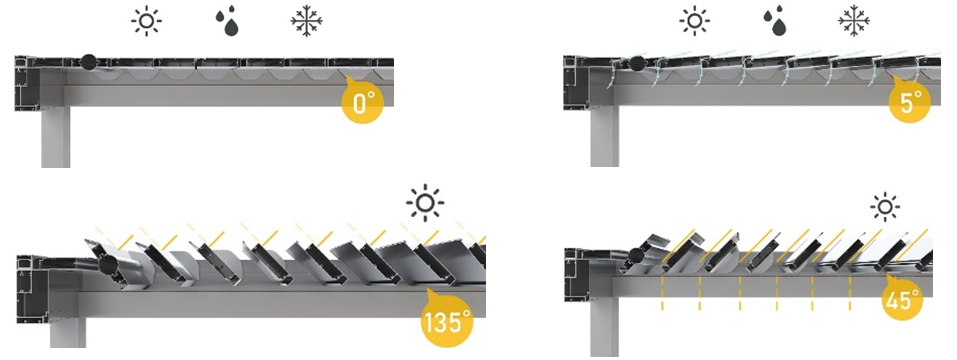 0°

5°

135°

45°