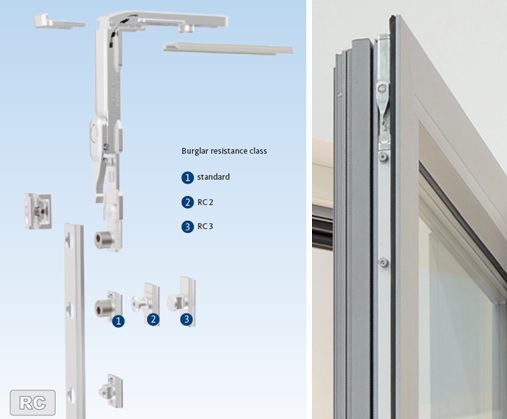 Burglar resistance class

1 standard

2 RC 2

3 RC 3

1 2 3

RC