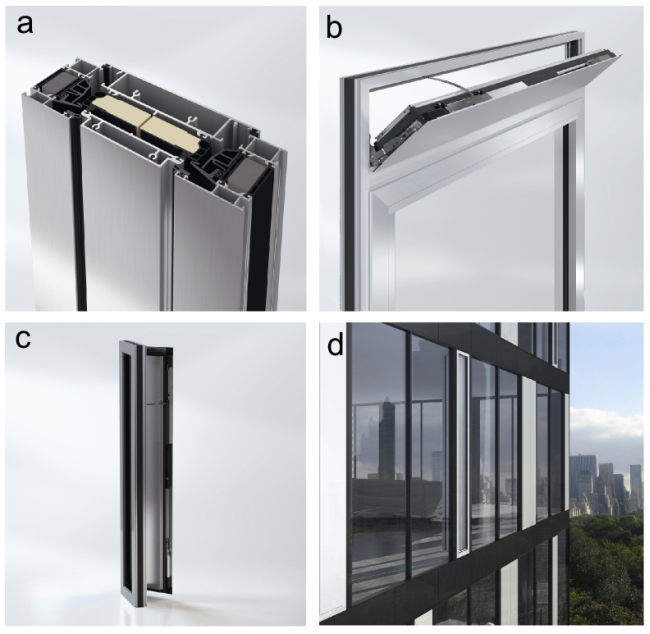 a

b

c

d