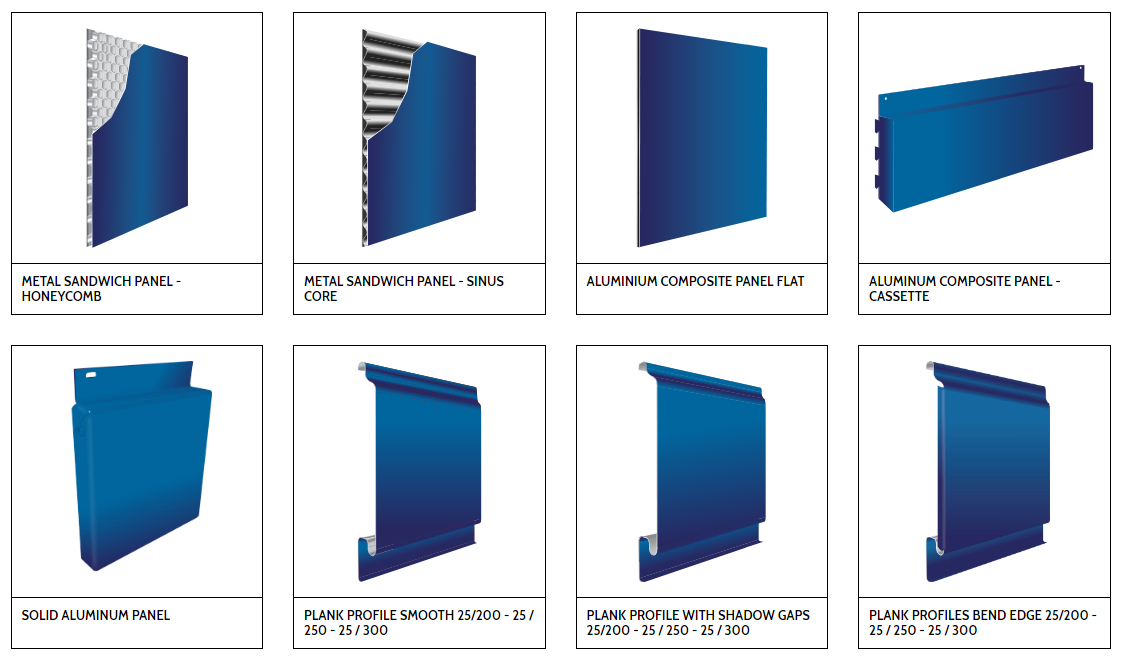 METAL SANDWICH PANEL - HONEYCOMB

METAL SANDWICH PANEL - SINUS CORE

ALUMINIUM COMPOSITE PANEL FLAT

ALUMINUM COMPOSITE PANEL - CASSETTE

SOLID ALUMINUM PANEL

PLANK PROFILE SMOOTH 25/200 - 25 / 250 - 25 / 300

PLANK PROFILE WITH SHADOW GAPS 25/200 - 25 / 250 - 25 / 300

PLANK PROFILES BEND EDGE 25/200 - 25 / 250 - 25 / 300